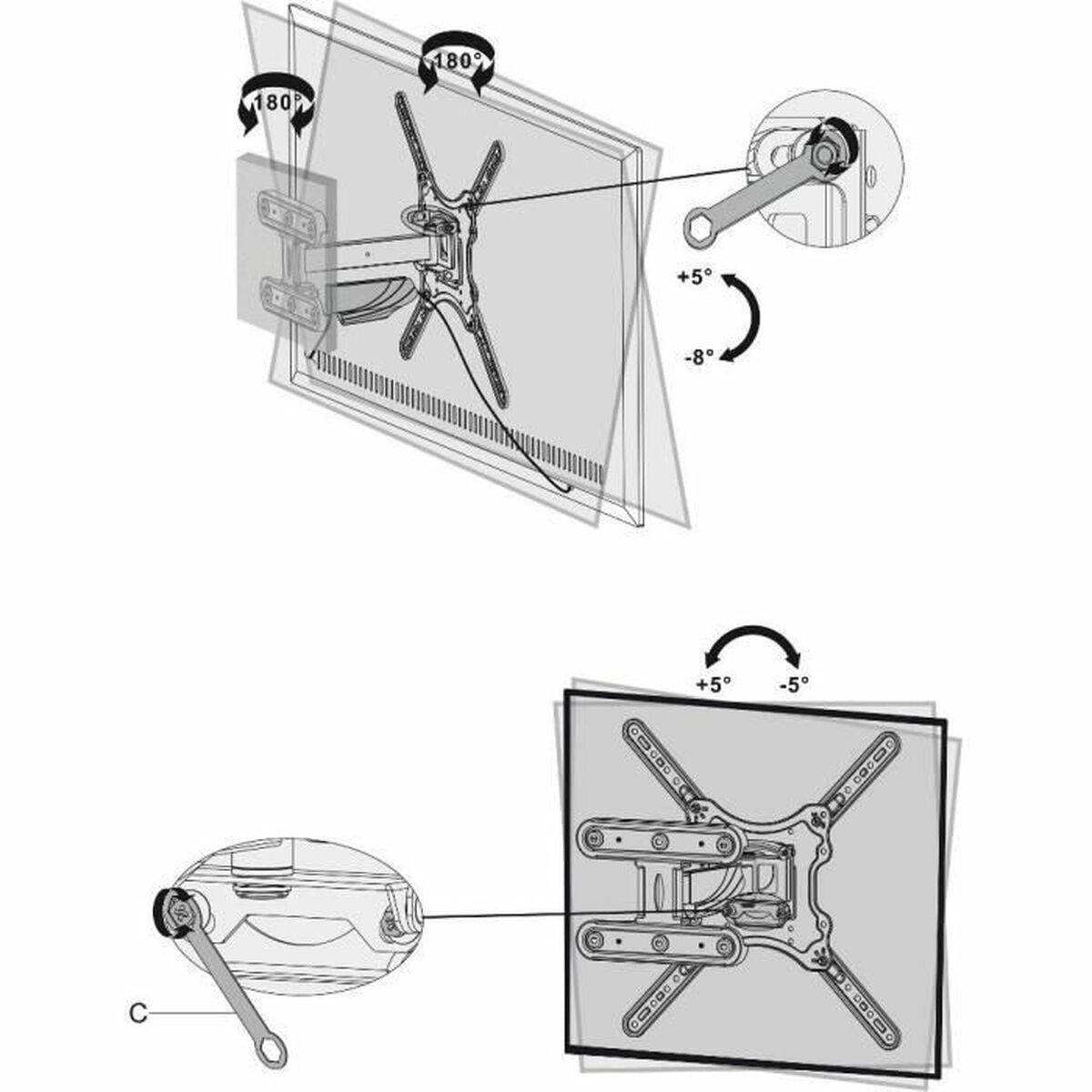 180°
180°
+5°
-8°
+5° -5°
C