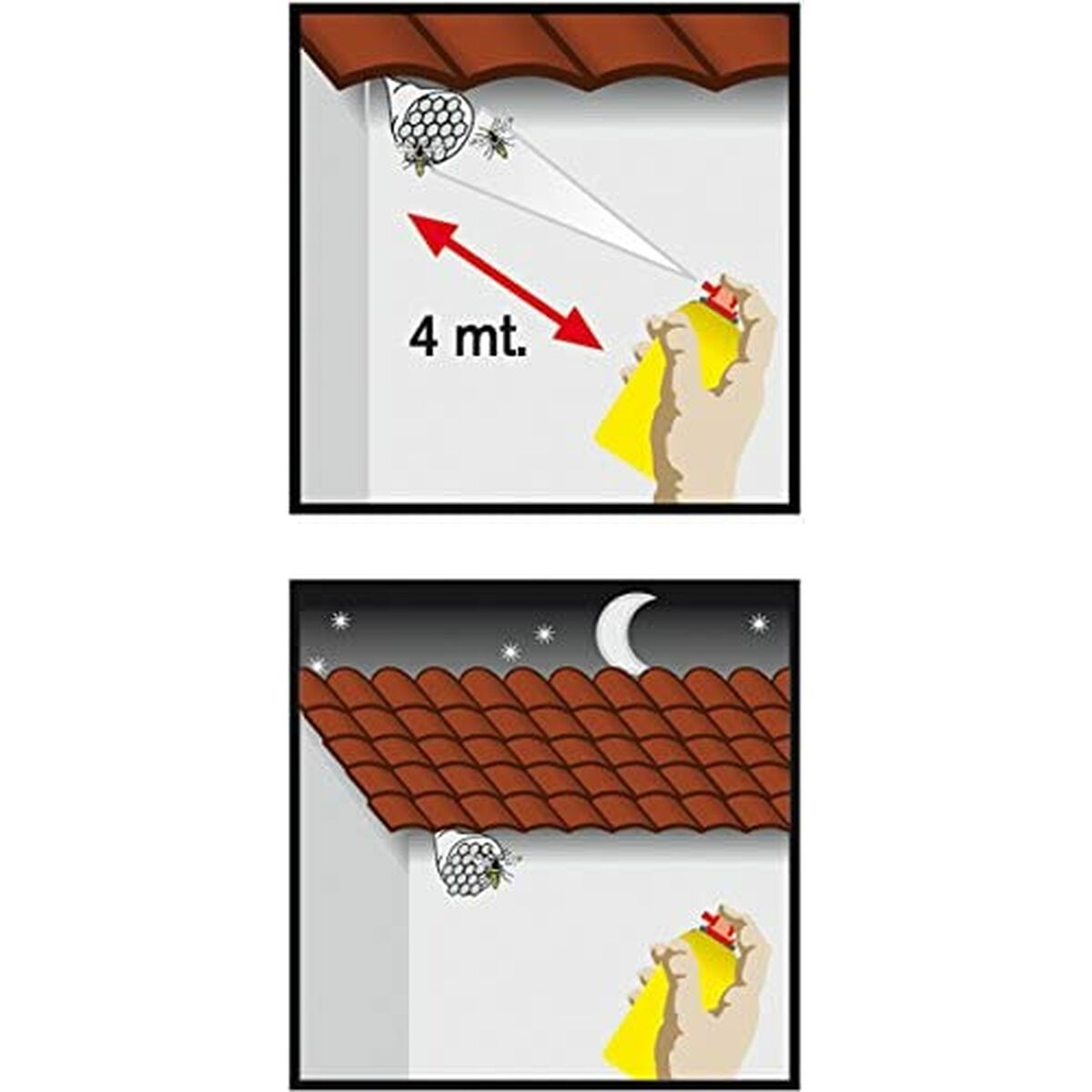 4 mt.