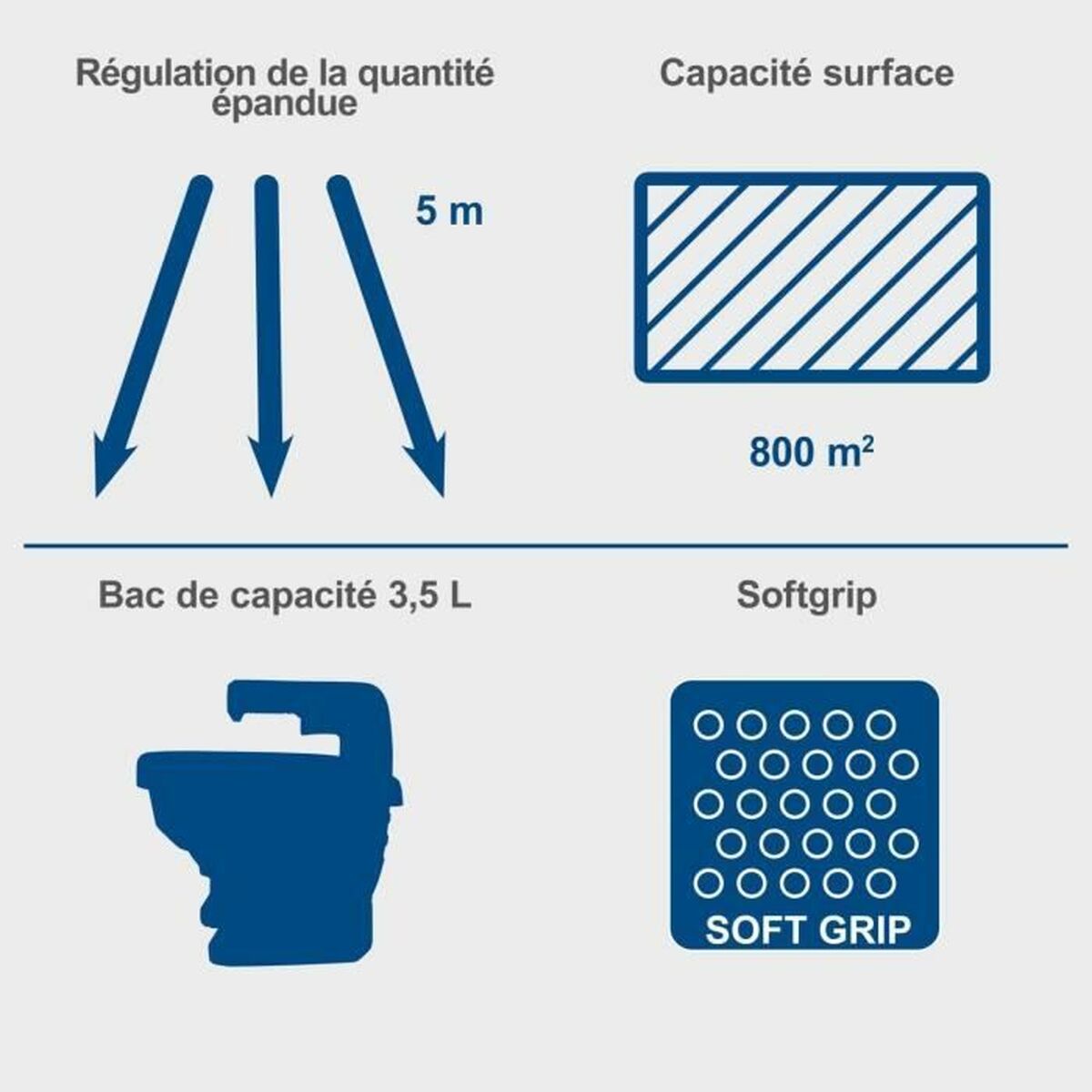 Régulation de la quantité épandue

5 m

Capacité surface

800 m²

Bac de capacité 3,5 L

Softgrip

SOFT GRIP